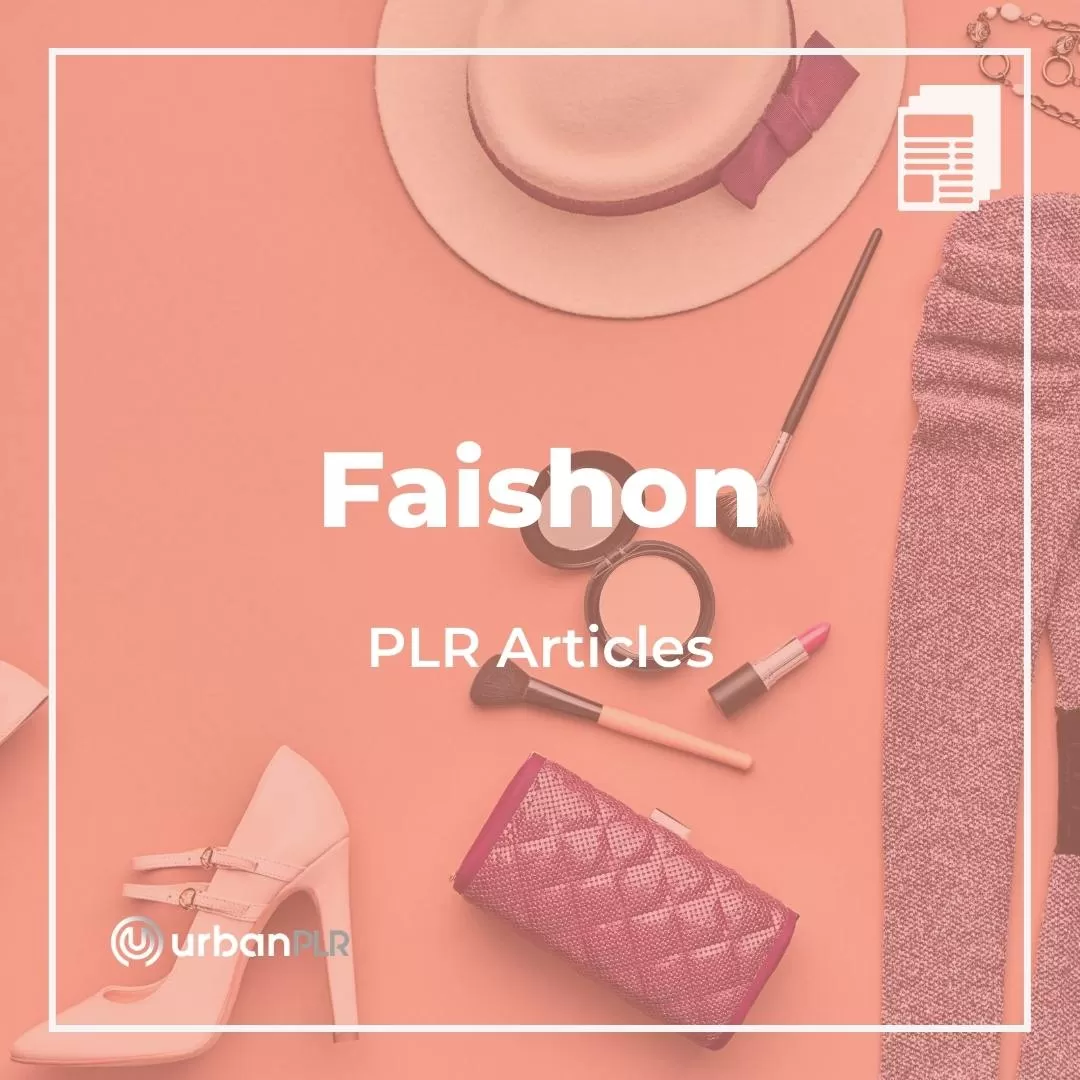 Faishon

PLR Articles

urbanPLR